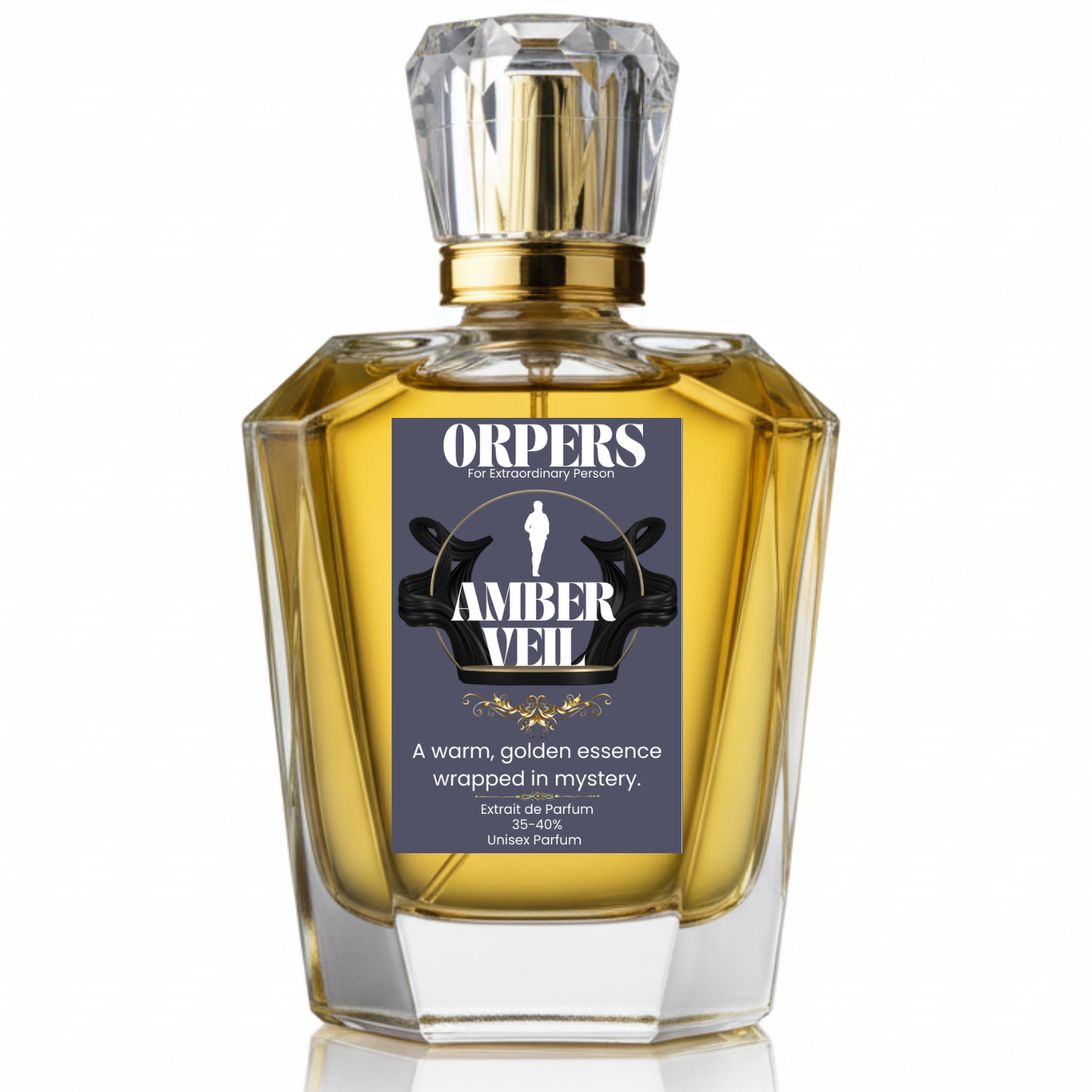 ORPERS
For Extraordinary Person

AMBER VEIL

A warm, golden essence wrapped in mystery.

Extrait de Parfum
35-40%
Unisex Parfum